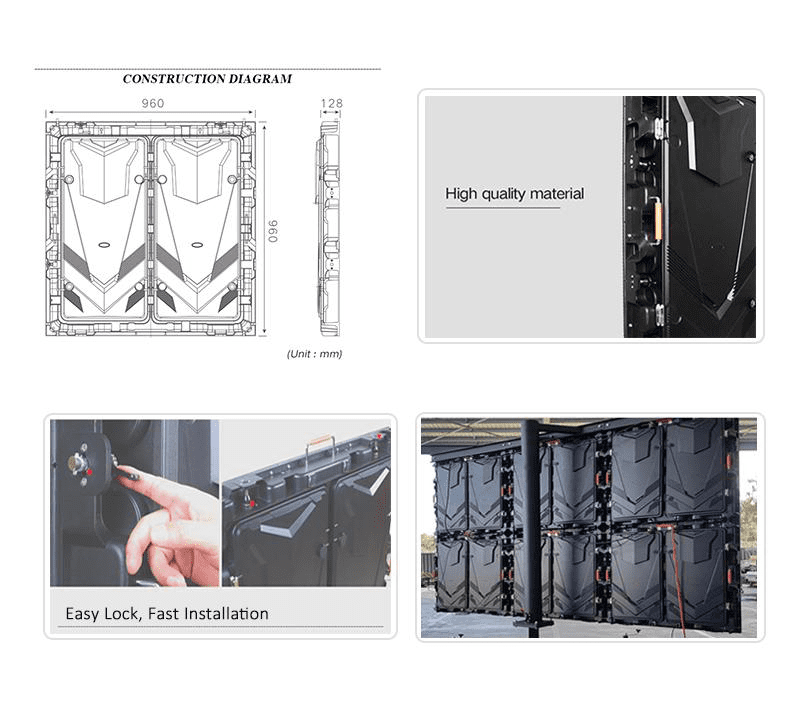 CONSTRUCTION DIAGRAM

960

128

960

(Unit : mm)

High quality material

Easy Lock, Fast Installation